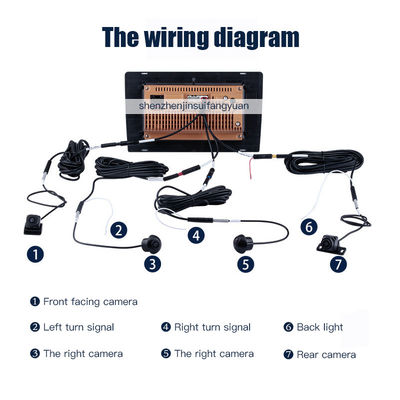 The wiring diagram

shenzhenjinsuifangyuan

1
2
3
4
5
6
7

❶ Front facing camera

❷ Left turn signal

❸ The right camera

❹ Right turn signal

❺ The right camera

❻ Back light

❼ Rear camera